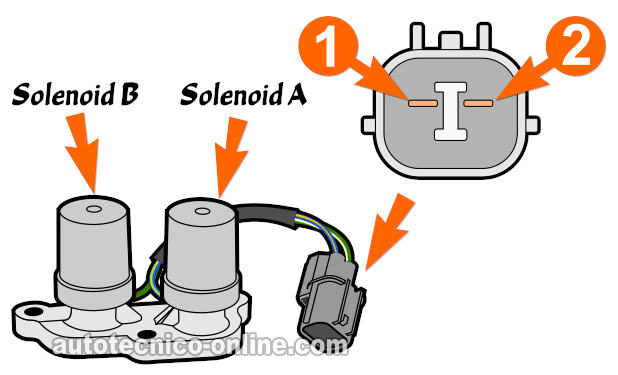 Solenoid B
Solenoid A
1
2
autotecnico-online.com