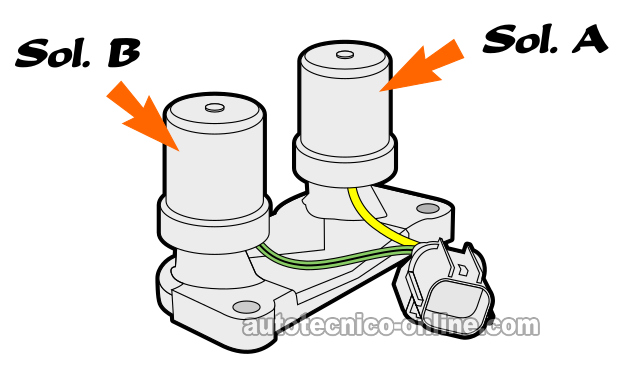 Sol. B

Sol. A

autotecnico-online.com