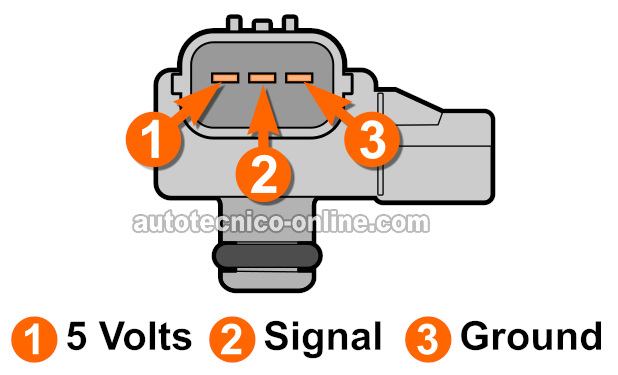 1
2
3
autotecnico-online.com

1 5 Volts 2 Signal 3 Ground