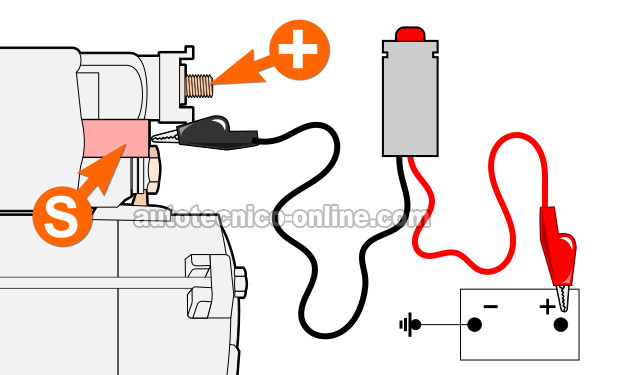 +
S
autotecnico-online.com
−
+