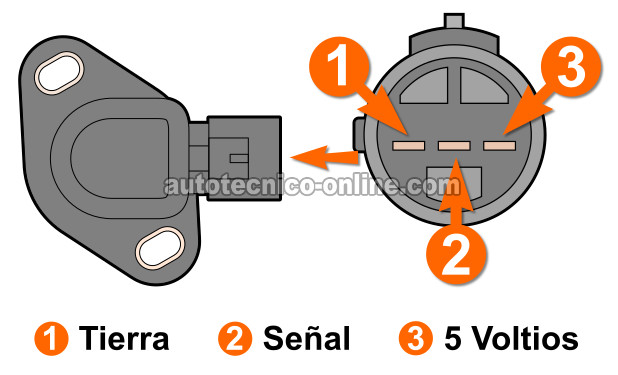 1
3
autotecnico-online.com
2

1 Tierra 2 Señal 3 5 Voltios