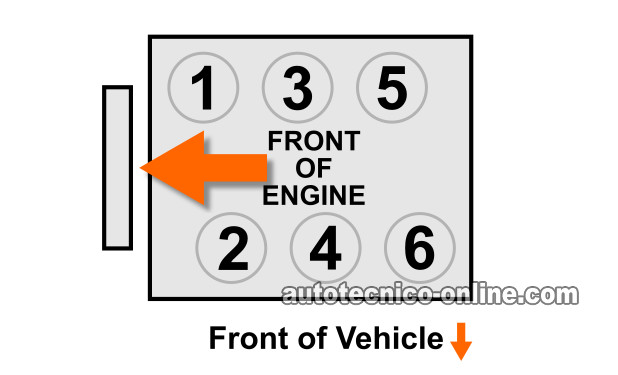 1 3 5

FRONT OF ENGINE

2 4 6

autotecnico-online.com

Front of Vehicle